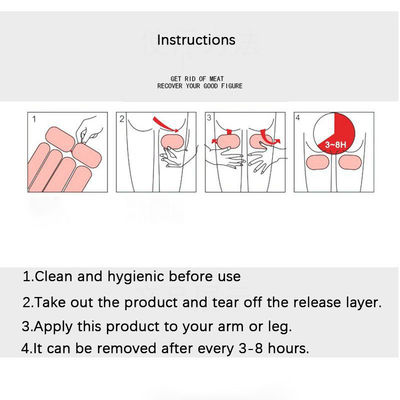 Instructions

GET RID OF MEAT
RECOVER YOUR GOOD FIGURE

1

2

3

4

3~8H

1.Clean and hygienic before use

2.Take out the product and tear off the release layer.

3.Apply this product to your arm or leg.

4.It can be removed after every 3-8 hours.